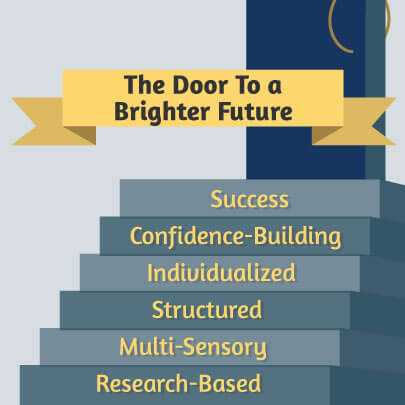 The Door To a Brighter Future

Success

Confidence-Building

Individualized

Structured

Multi-Sensory

Research-Based